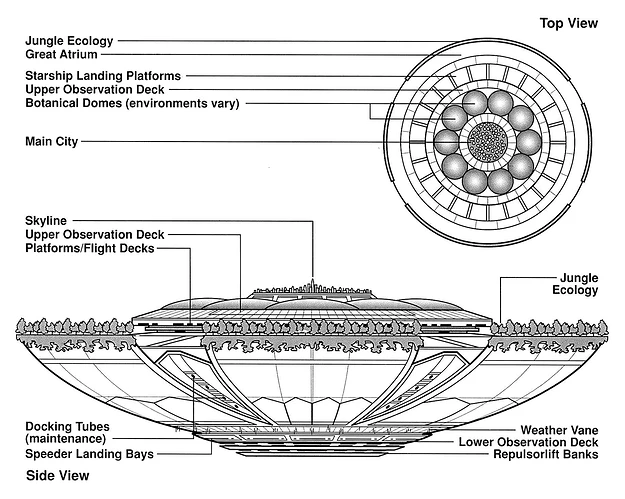 Top View

Jungle Ecology
Great Atrium
Starship Landing Platforms
Upper Observation Deck
Botanical Domes (environments vary)
Main City

Skyline
Upper Observation Deck
Platforms/Flight Decks

Jungle Ecology

Docking Tubes (maintenance)
Speeder Landing Bays

Weather Vane
Lower Observation Deck
Repulsorlift Banks

Side View